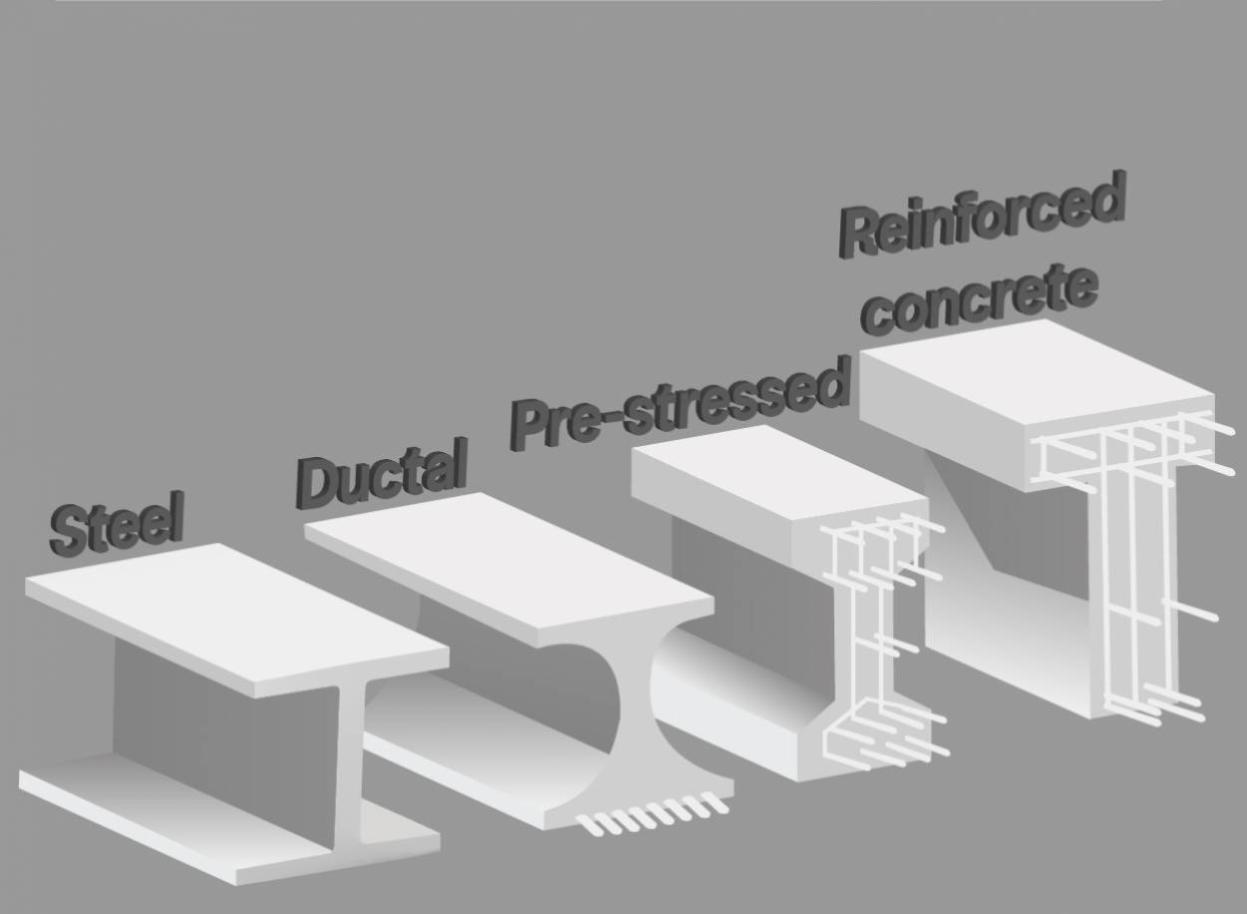 Steel
Ductal
Pre-stressed
Reinforced concrete